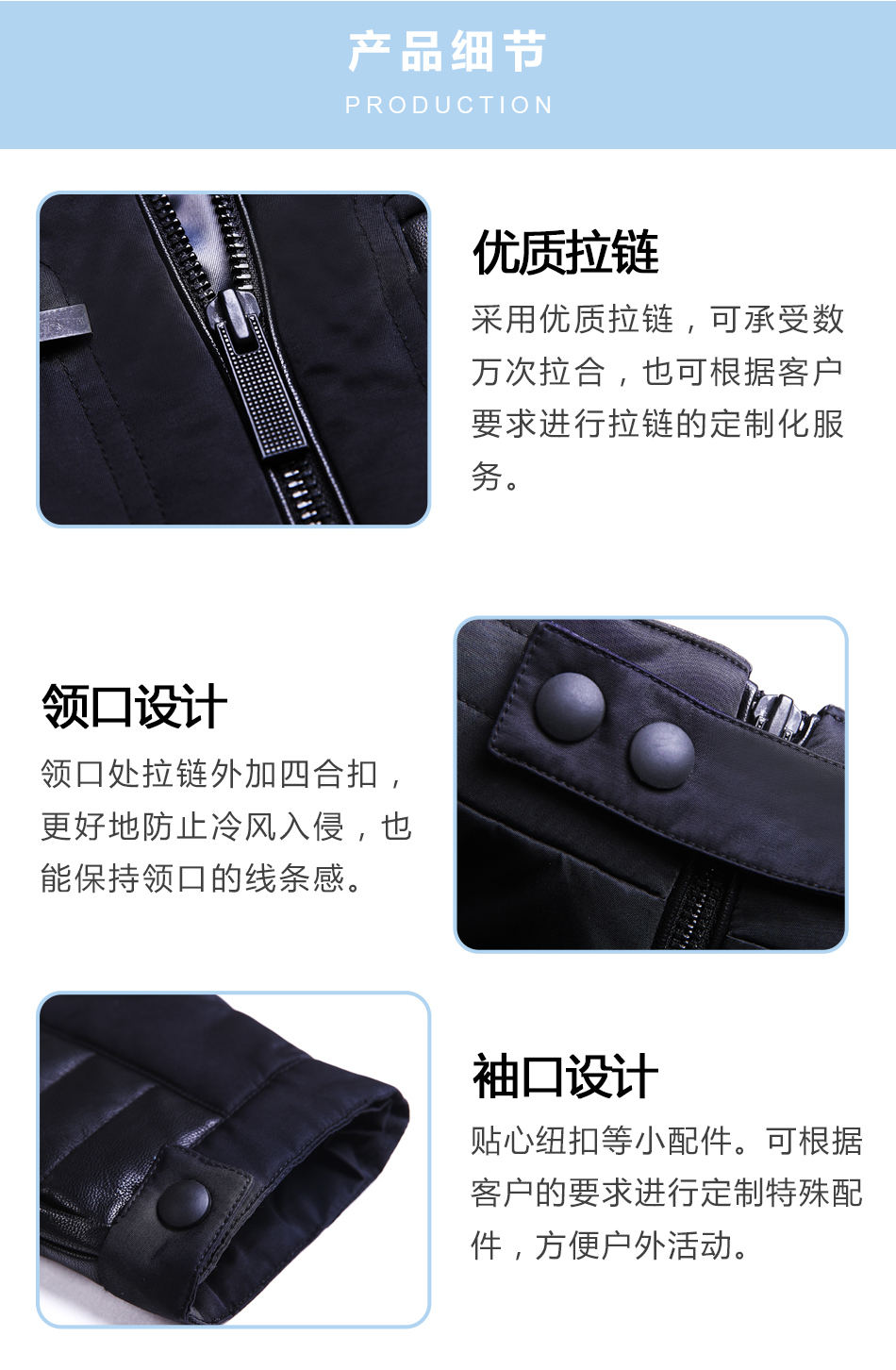 产品细节
PRODUCTION

优质拉链
采用优质拉链，可承受数万次拉合，也可根据客户要求进行拉链的定制化服务。

领口设计
领口处拉链外加四合扣，更好地防止冷风入侵，也能保持领口的线条感。

袖口设计
贴心纽扣等小配件。可根据客户的要求进行定制特殊配件，方便户外活动。